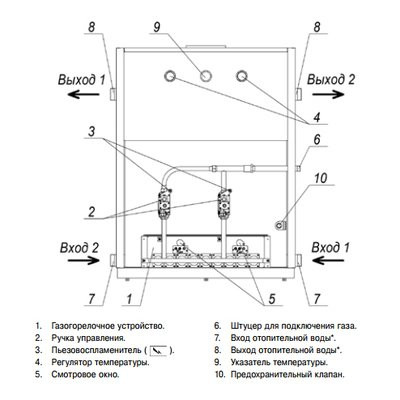 8

9

8

Выход 1

Выход 2

4

3

6

10

2

Вход 2

Вход 1

7

1

5

7

1. Газогорелочное устройство.
2. Ручка управления.
3. Пьезовоспламенитель ( ).
4. Регулятор температуры.
5. Смотровое окно.

6. Штуцер для подключения газа.
7. Вход отопительной воды*.
8. Выход отопительной воды*.
9. Указатель температуры.
10. Предохранительный клапан.