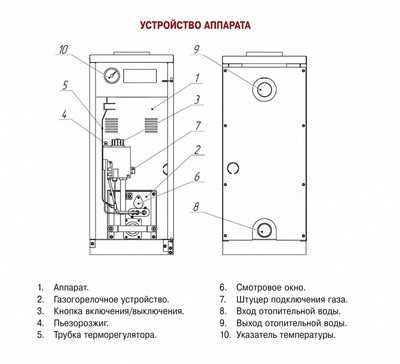 УСТРОЙСТВО АППАРАТА

10
5
4
1
3
7
2
6
9
8

1. Аппарат.
2. Газогорелочное устройство.
3. Кнопка включения/выключения.
4. Пьезорозжиг.
5. Трубка терморегулятора.

6. Смотровое окно.
7. Штуцер подключения газа.
8. Вход отопительной воды.
9. Выход отопительной воды.
10. Указатель температуры.