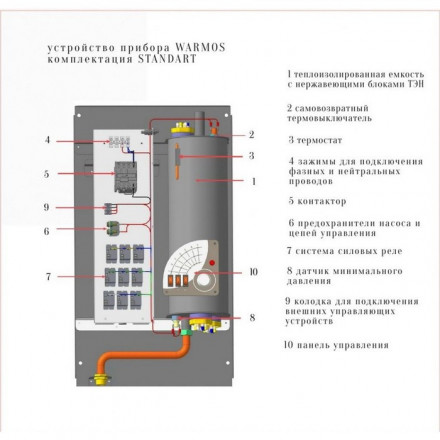 устройство прибора WARMOS
комплектация STANDART

4
5
9
6
7

2
3
1
10
8

1 теплоизолированная емкость с нержавеющими блоками ТЭН

2 самовозвратный термовыключатель

3 термостат

4 зажимы для подключения фазных и нейтральных проводов

5 контактор

6 предохранители насоса и цепей управления

7 система силовых реле

8 датчик минимального давления

9 колодка для подключения внешних управляющих устройств

10 панель управления