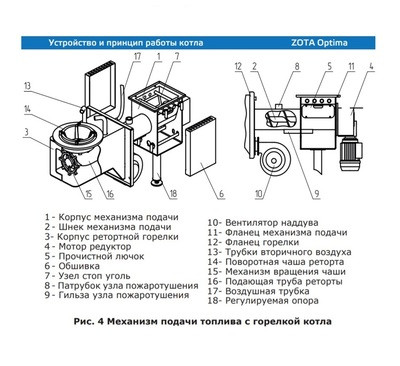 Устройство и принцип работы котла ZOTA Optima

17 1 7 13 14 3 15 16 18 6

12 2 8 5 11 4 10 9

1 - Корпус механизма подачи
2 - Шнек механизма подачи
3- Корпус ретортной горелки
4 - Мотор редуктор
5 - Прочистной лючок
6 - Обшивка
7 - Узел стоп уголь
8 - Патрубок узла пожаротушения
9 - Гильза узла пожаротушения

10- Вентилятор наддува
11- Фланец механизма подачи
12- Фланец горелки
13- Трубки вторичного воздуха
14- Поворотная чаша реторта
15- Механизм вращения чаши
16- Подающая труба реторты
17- Воздушная трубка
18- Регулируемая опора

Рис. 4 Механизм подачи топлива с горелкой котла