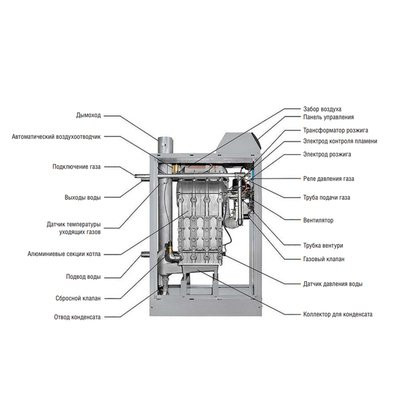 Дымоход
Автоматический воздухоотводчик
Подключение газа
Выходы воды
Датчик температуры уходящих газов
Алюминиевые секции котла
Подвод воды
Сбросной клапан
Отвод конденсата

Забор воздуха
Панель управления
Трансформатор розжига
Электрод контроля пламени
Электрод розжига
Реле давления газа
Труба подачи газа
Вентилятор
Трубка вентури
Газовый клапан
Датчик давления воды
Коллектор для конденсата