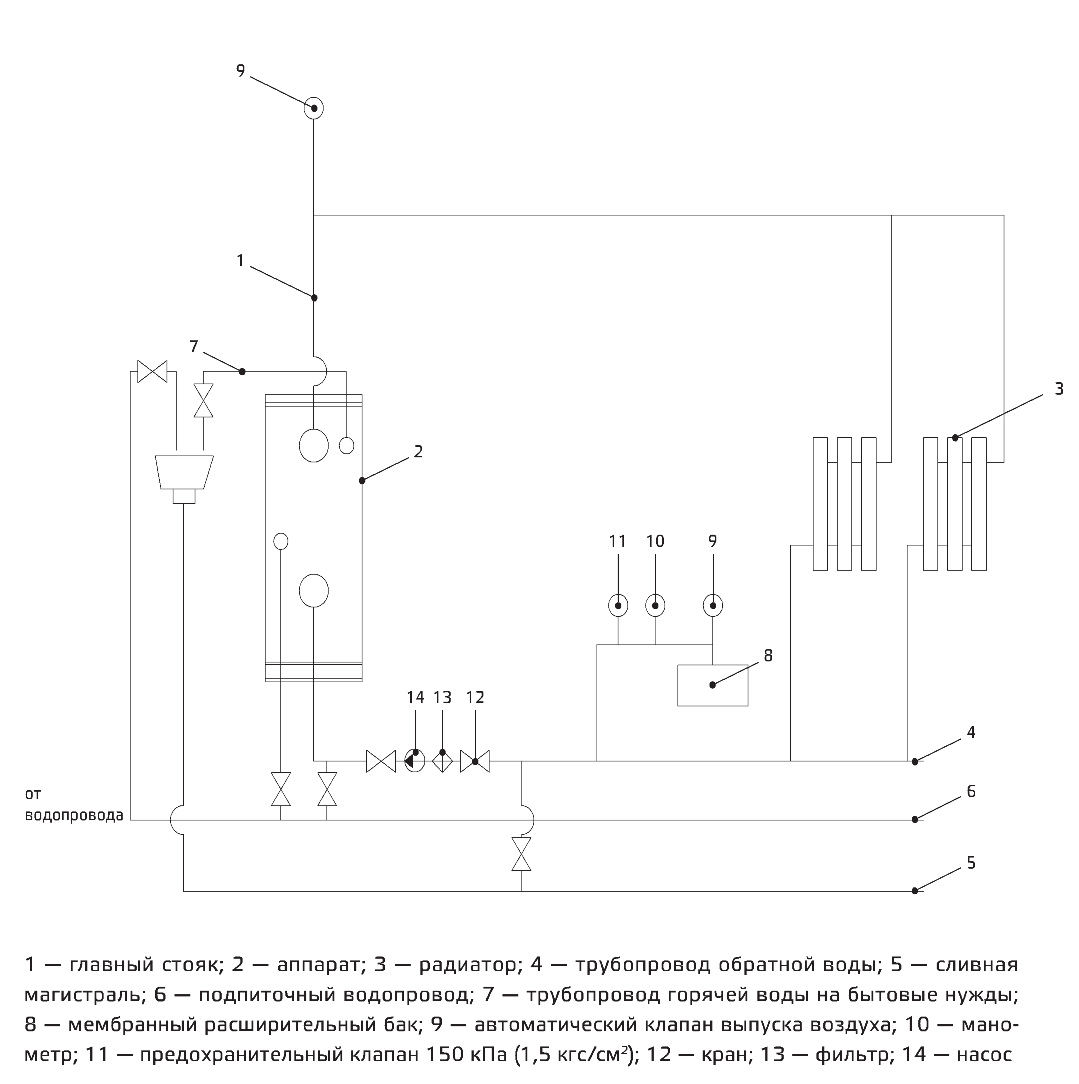 9

1

7

2

3

11 10 9

8

14 13 12

4

от водопровода

6

5

1 — главный стояк; 2 — аппарат; 3 — радиатор; 4 — трубопровод обратной воды; 5 — сливная магистраль; 6 — подпиточный водопровод; 7 — трубопровод горячей воды на бытовые нужды; 8 — мембранный расширительный бак; 9 — автоматический клапан выпуска воздуха; 10 — манометр; 11 — предохранительный клапан 150 кПа (1,5 кгс/см$^2$); 12 — кран; 13 — фильтр; 14 — насос