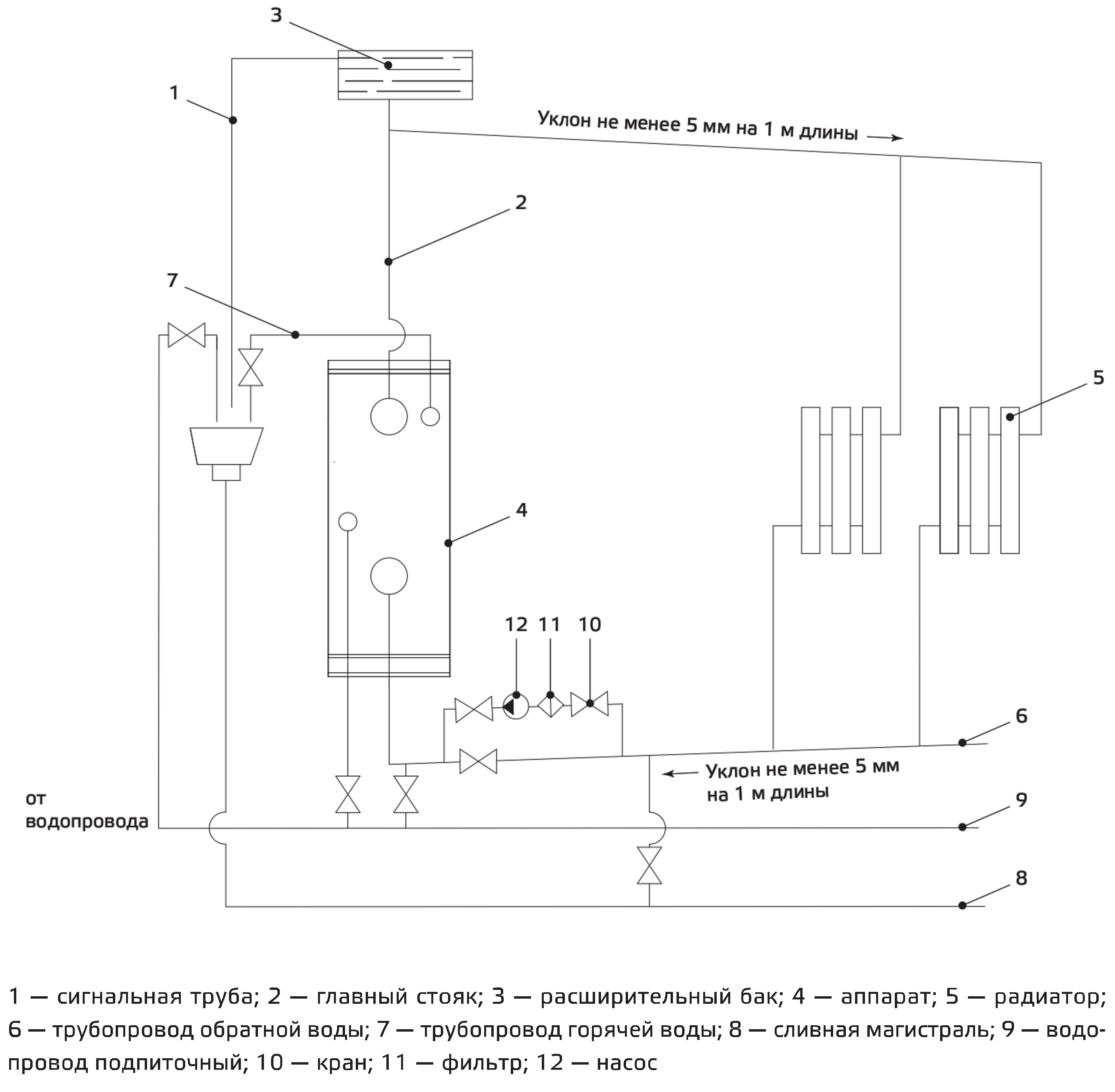 3

1

Уклон не менее 5 мм на 1 м длины

2

7

5

4

12 11 10

6

Уклон не менее 5 мм на 1 м длины

от водопровода

9

8

1 — сигнальная труба; 2 — главный стояк; 3 — расширительный бак; 4 — аппарат; 5 — радиатор; 6 — трубопровод обратной воды; 7 — трубопровод горячей воды; 8 — сливная магистраль; 9 — водопровод подпиточный; 10 — кран; 11 — фильтр; 12 — насос