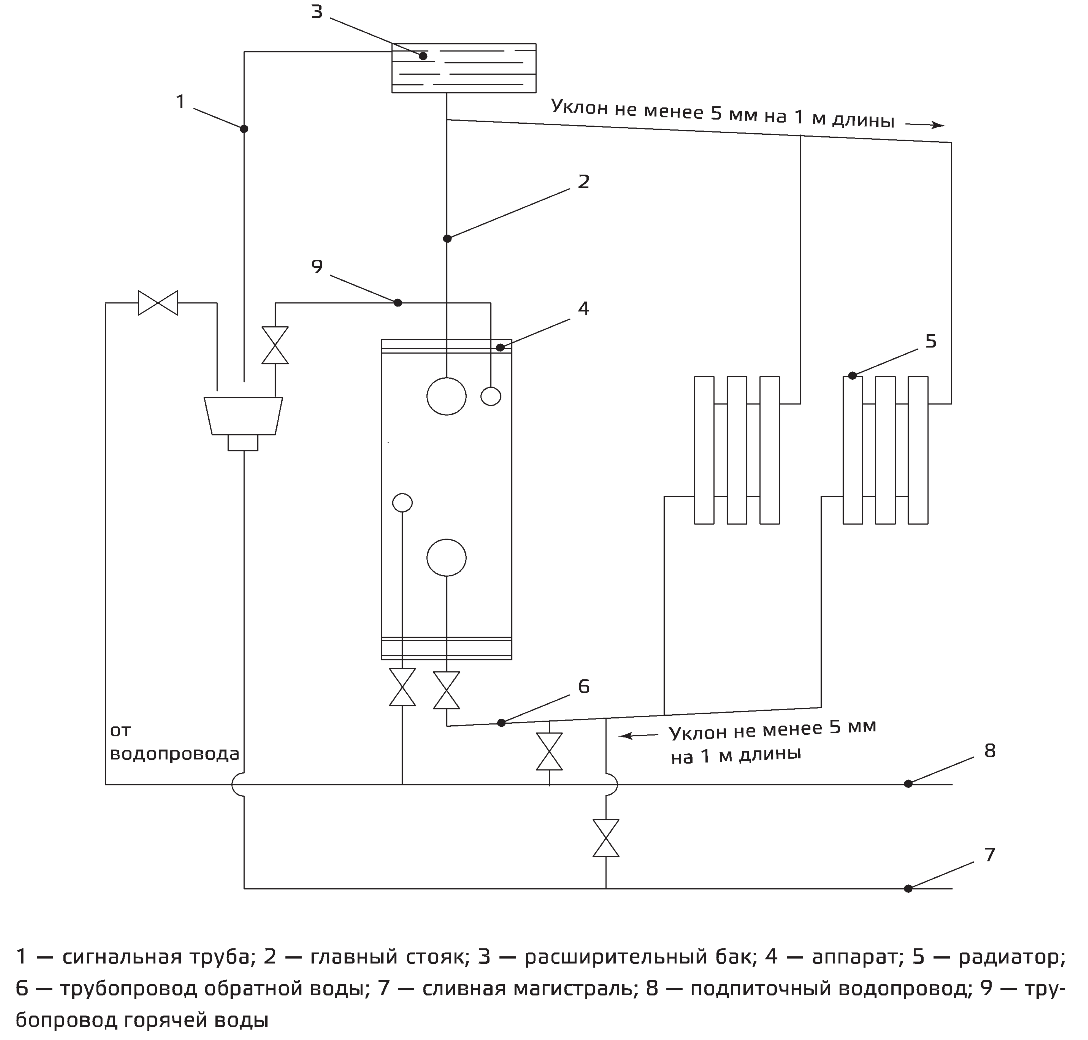 3

1

Уклон не менее 5 мм на 1 м длины

2

9

4

5

6

от водопровода

Уклон не менее 5 мм на 1 м длины

8

7

1 — сигнальная труба; 2 — главный стояк; 3 — расширительный бак; 4 — аппарат; 5 — радиатор; 6 — трубопровод обратной воды; 7 — сливная магистраль; 8 — подпиточный водопровод; 9 — трубопровод горячей воды