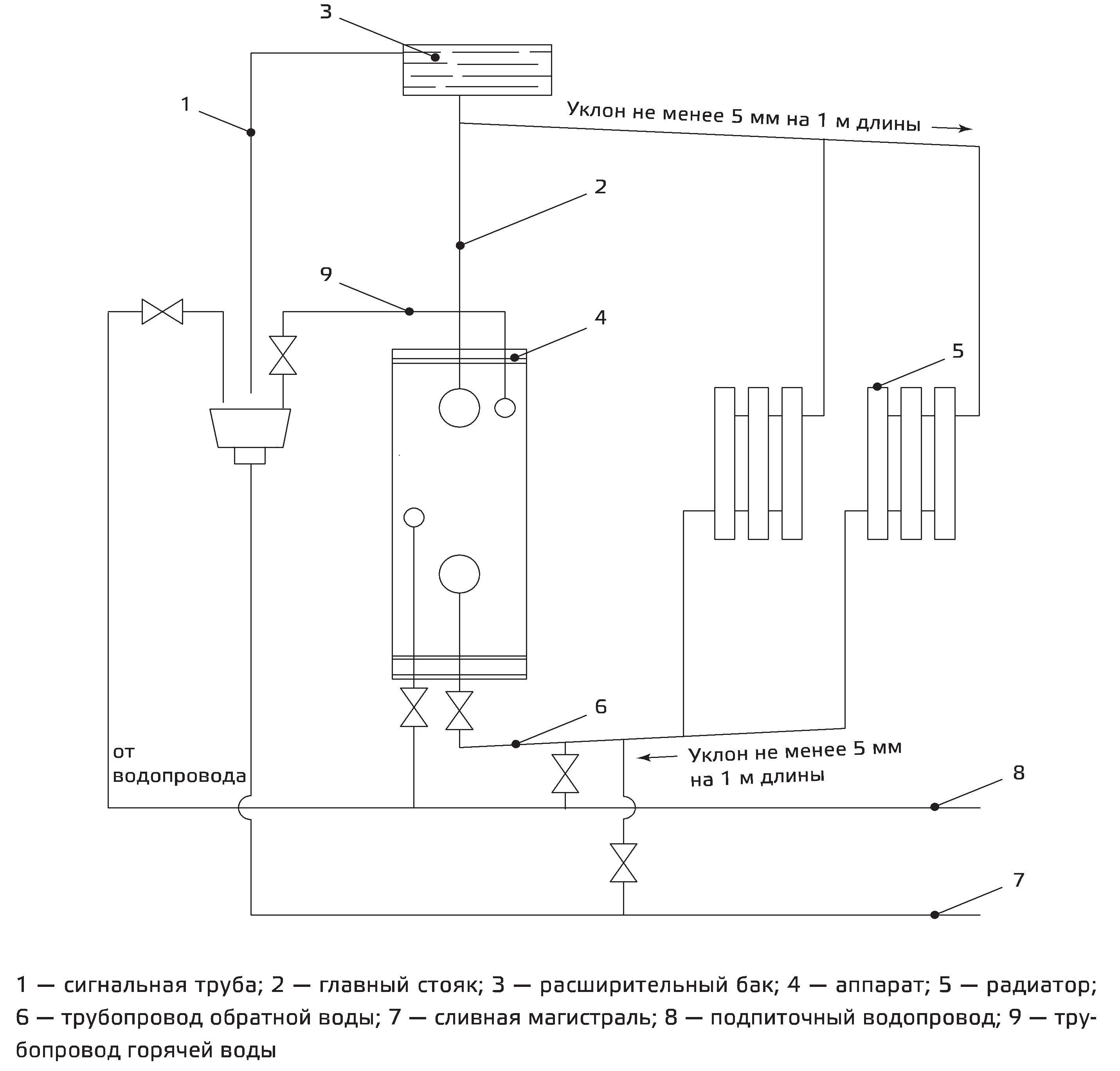 3

1

Уклон не менее 5 мм на 1 м длины

2

9

4

5

6

от водопровода

Уклон не менее 5 мм на 1 м длины

8

7

1 — сигнальная труба; 2 — главный стояк; 3 — расширительный бак; 4 — аппарат; 5 — радиатор; 6 — трубопровод обратной воды; 7 — сливная магистраль; 8 — подпиточный водопровод; 9 — трубопровод горячей воды