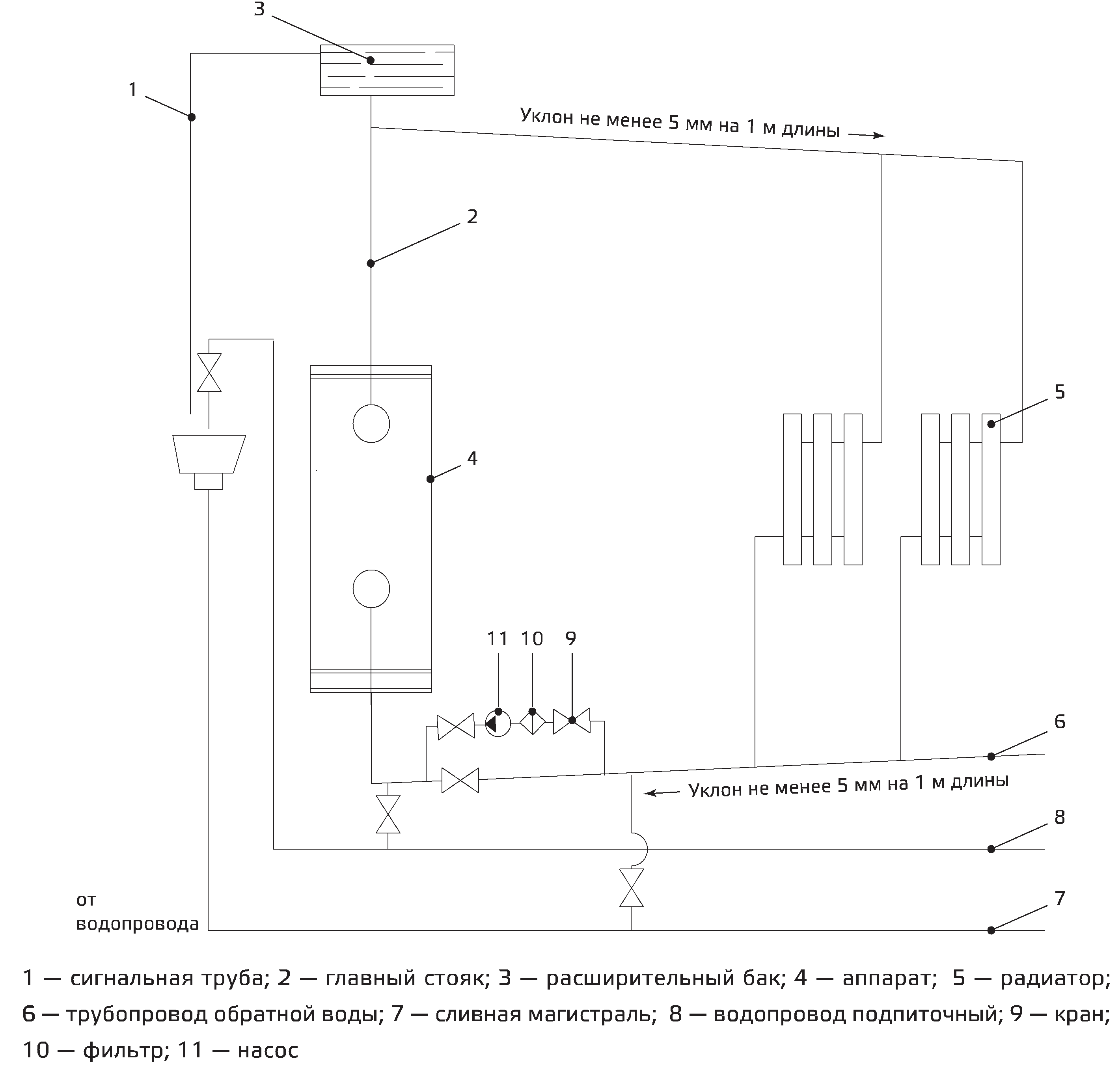 3

1

Уклон не менее 5 мм на 1 м длины

2

5

4

11 10 9

6

Уклон не менее 5 мм на 1 м длины

8

от водопровода

7

1 — сигнальная труба; 2 — главный стояк; 3 — расширительный бак; 4 — аппарат; 5 — радиатор; 6 — трубопровод обратной воды; 7 — сливная магистраль; 8 — водопровод подпиточный; 9 — кран; 10 — фильтр; 11 — насос