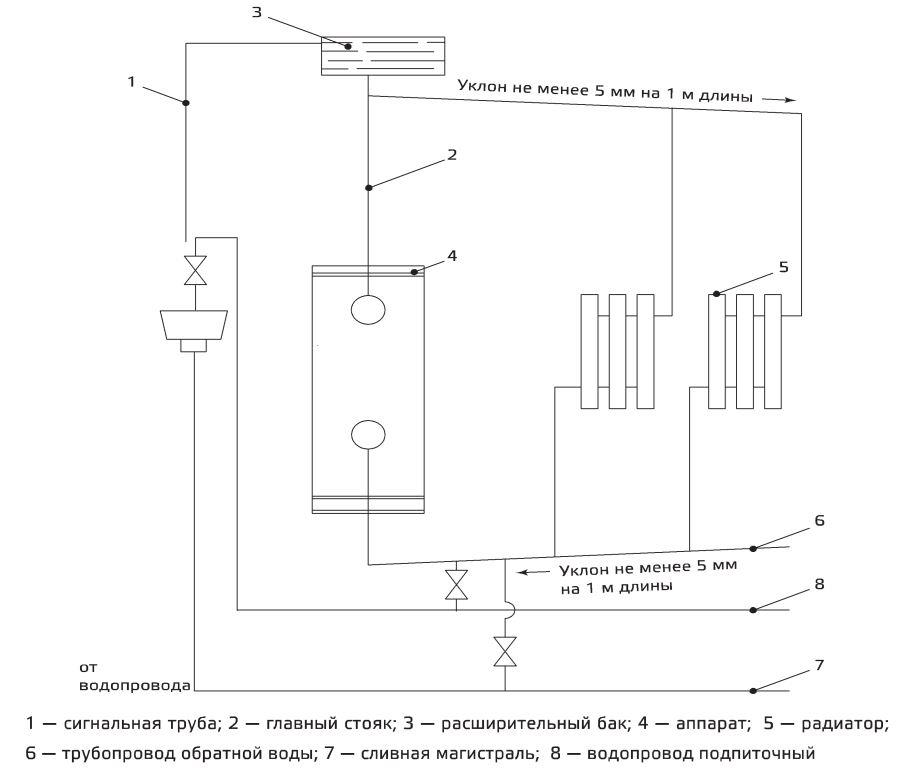 3

1

Уклон не менее 5 мм на 1 м длины

2

4

5

6

Уклон не менее 5 мм на 1 м длины

8

от водопровода

7

1 — сигнальная труба; 2 — главный стояк; 3 — расширительный бак; 4 — аппарат; 5 — радиатор; 6 — трубопровод обратной воды; 7 — сливная магистраль; 8 — водопровод подпиточный