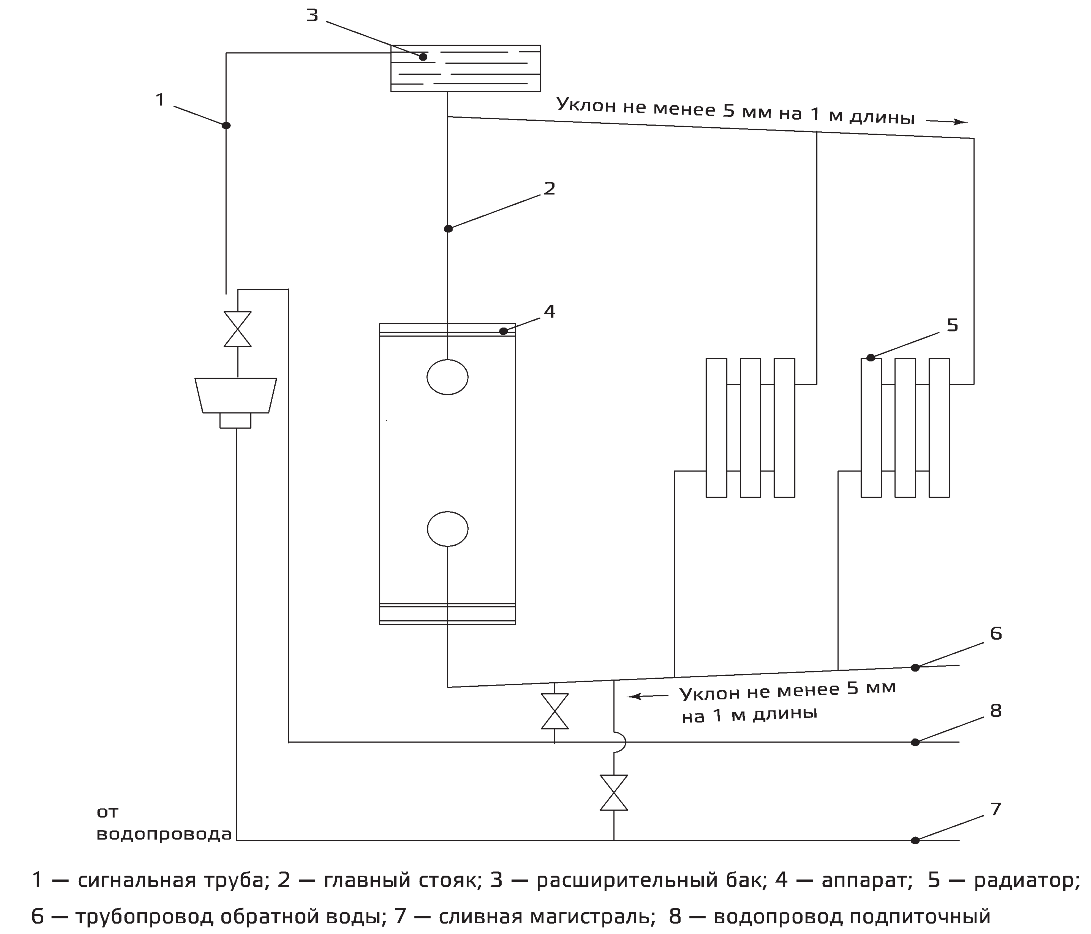 3

1

Уклон не менее 5 мм на 1 м длины

2

4

5

6

Уклон не менее 5 мм на 1 м длины

8

от водопровода

7

1 — сигнальная труба; 2 — главный стояк; 3 — расширительный бак; 4 — аппарат; 5 — радиатор; 6 — трубопровод обратной воды; 7 — сливная магистраль; 8 — водопровод подпиточный