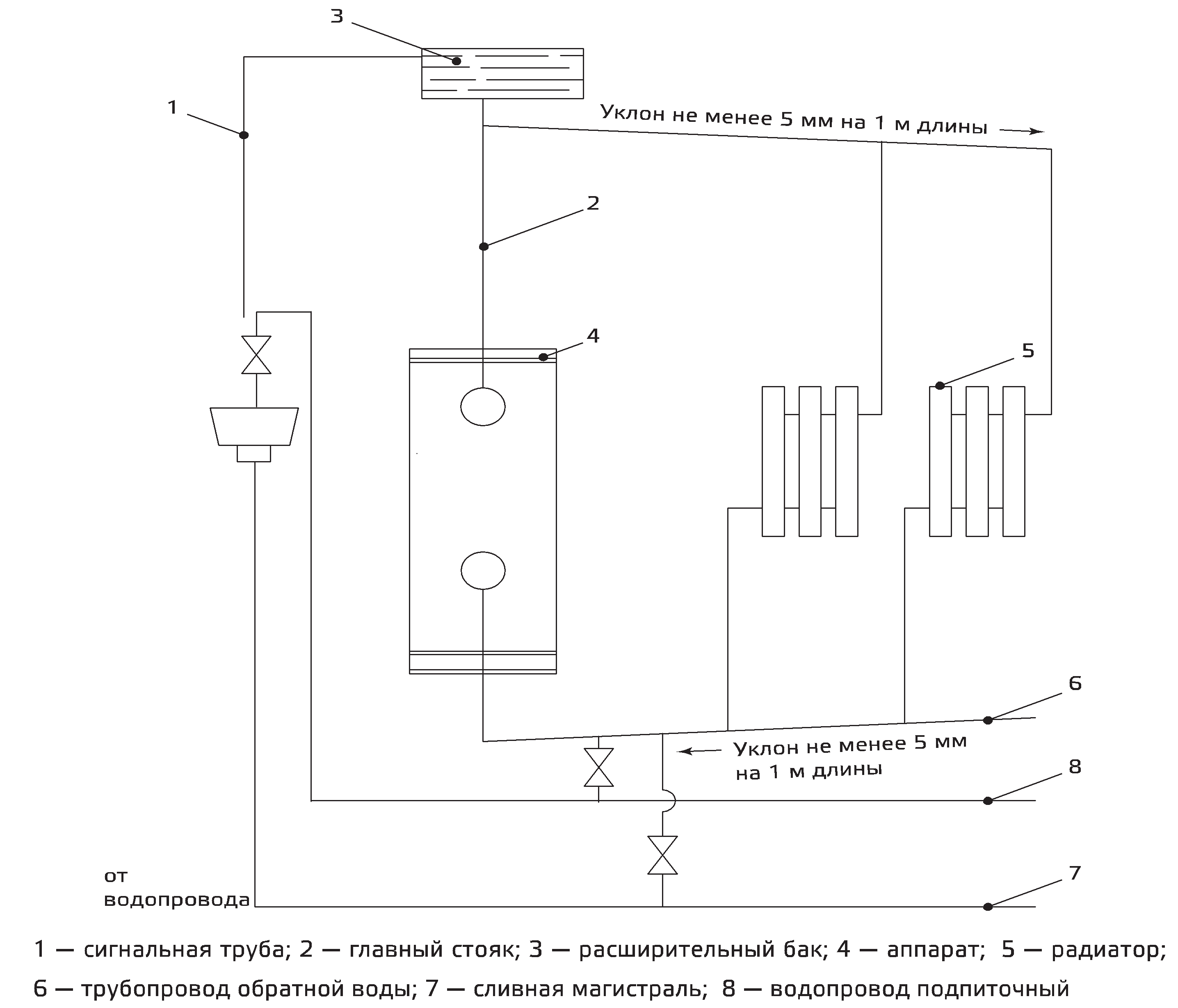 3

1

Уклон не менее 5 мм на 1 м длины

2

4

5

6

Уклон не менее 5 мм на 1 м длины

8

от водопровода

7

1 — сигнальная труба; 2 — главный стояк; 3 — расширительный бак; 4 — аппарат; 5 — радиатор; 6 — трубопровод обратной воды; 7 — сливная магистраль; 8 — водопровод подпиточный