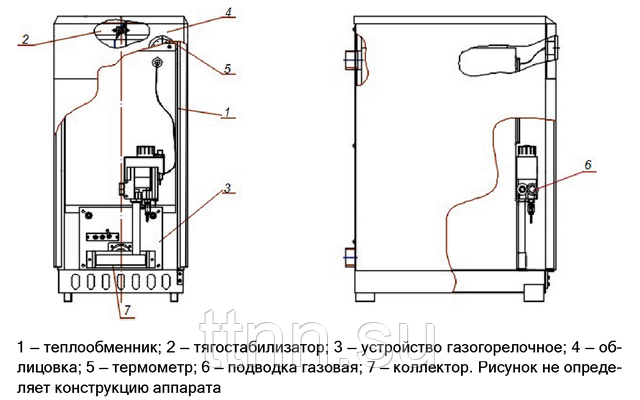 2
4
5
1
3
7
6

ttnn.su

1 – теплообменник; 2 – тягостабилизатор; 3 – устройство газогорелочное; 4 – облицовка; 5 – термометр; 6 – подводка газовая; 7 – коллектор. Рисунок не определяет конструкцию аппарата